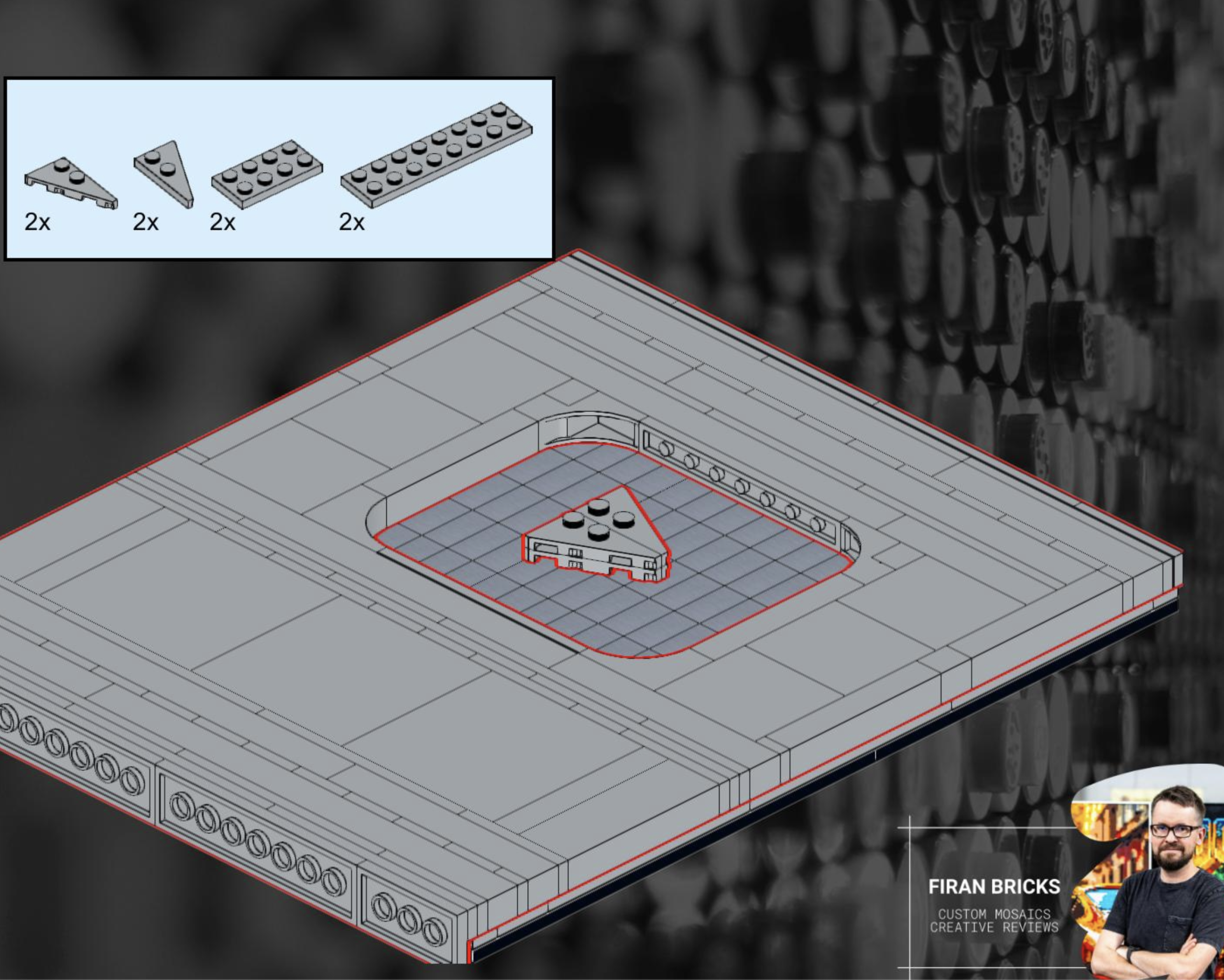 2x
2x
2x
2x

FIRAN BRICKS
CUSTOM MOSAICS
CREATIVE REVIEWS